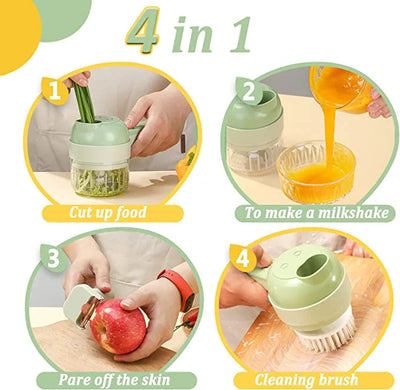 4 in 1

1
Cut up food

2
To make a milkshake

3
Pare off the skin

4
Cleaning brush